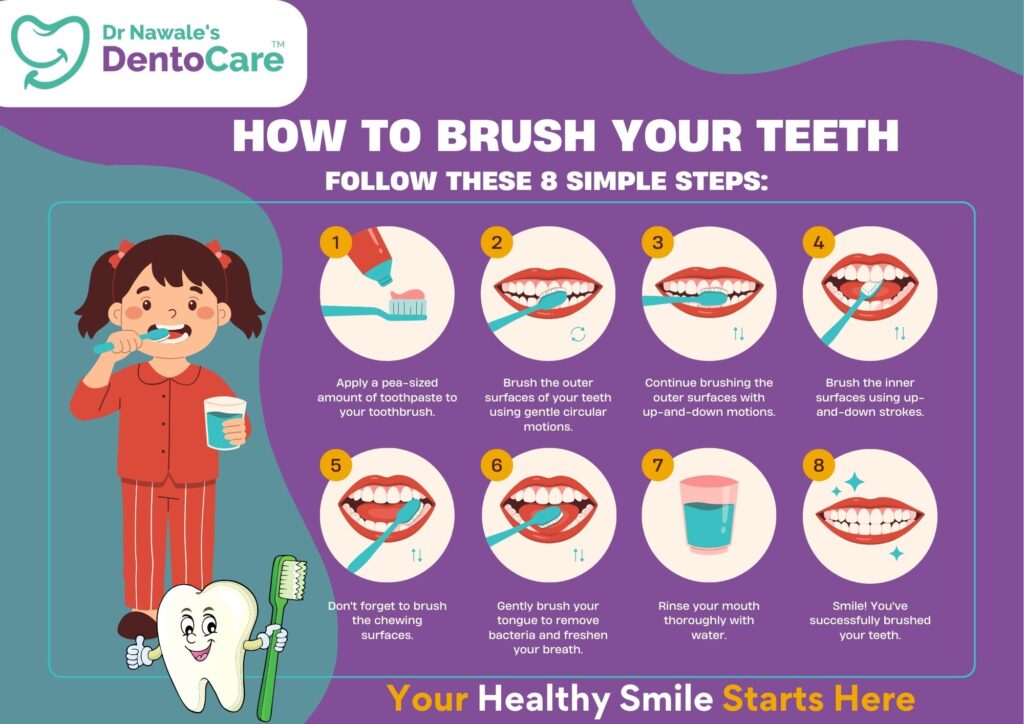 Dr Nawale's
DentoCare™

HOW TO BRUSH YOUR TEETH

FOLLOW THESE 8 SIMPLE STEPS:

1
Apply a pea-sized amount of toothpaste to your toothbrush.

2
Brush the outer surfaces of your teeth using gentle circular motions.

3
Continue brushing the outer surfaces with up-and-down motions.

4
Brush the inner surfaces using up-and-down strokes.

5
Don't forget to brush the chewing surfaces.

6
Gently brush your tongue to remove bacteria and freshen your breath.

7
Rinse your mouth thoroughly with water.

8
Smile! You've successfully brushed your teeth.

Your Healthy Smile Starts Here